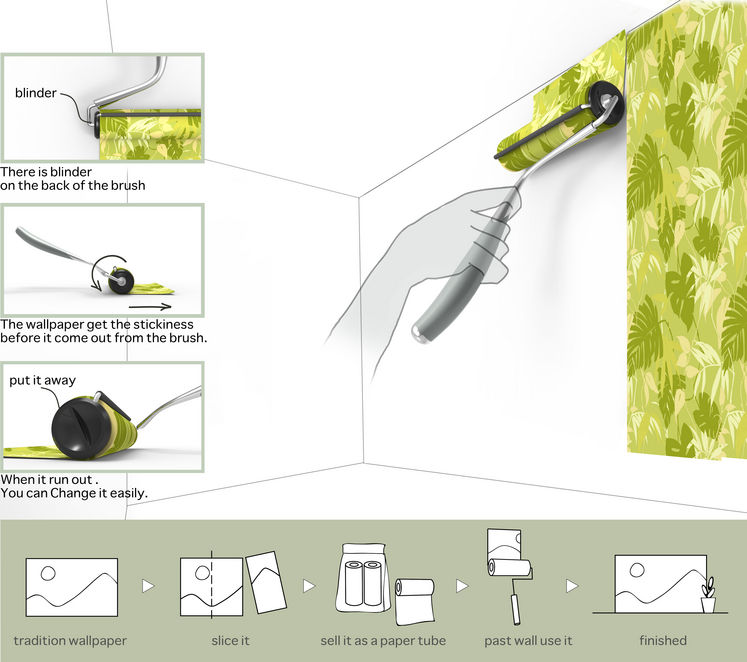 blinder

There is blinder
on the back of the brush

The wallpaper get the stickiness
before it come out from the brush.

put it away

When it run out .
You can Change it easily.

tradition wallpaper

slice it

sell it as a paper tube

past wall use it

finished