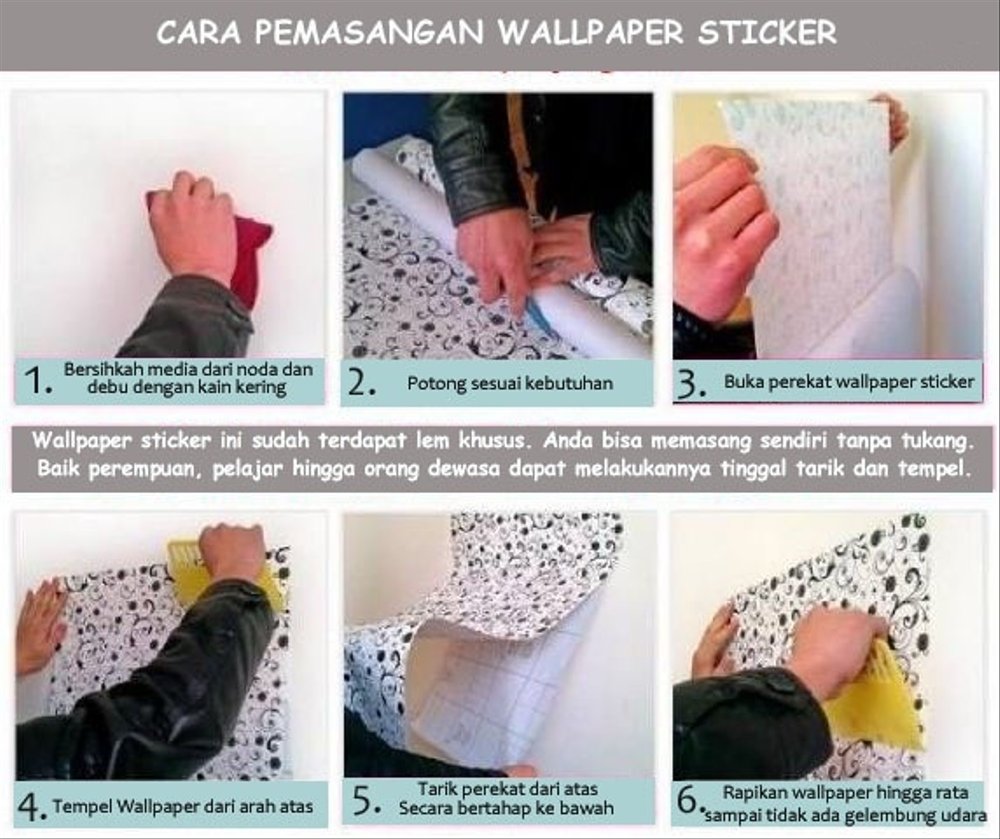 CARA PEMASANGAN WALLPAPER STICKER

1. Bersihkah media dari noda dan debu dengan kain kering

2. Potong sesuai kebutuhan

3. Buka perekat wallpaper sticker

Wallpaper sticker ini sudah terdapat lem khusus. Anda bisa memasang sendiri tanpa tukang. Baik perempuan, pelajar hingga orang dewasa dapat melakukannya tinggal tarik dan tempel.

4. Tempel Wallpaper dari arah atas

5. Tarik perekat dari atas Secara bertahap ke bawah

6. Rapikan wallpaper hingga rata sampai tidak ada gelembung udara