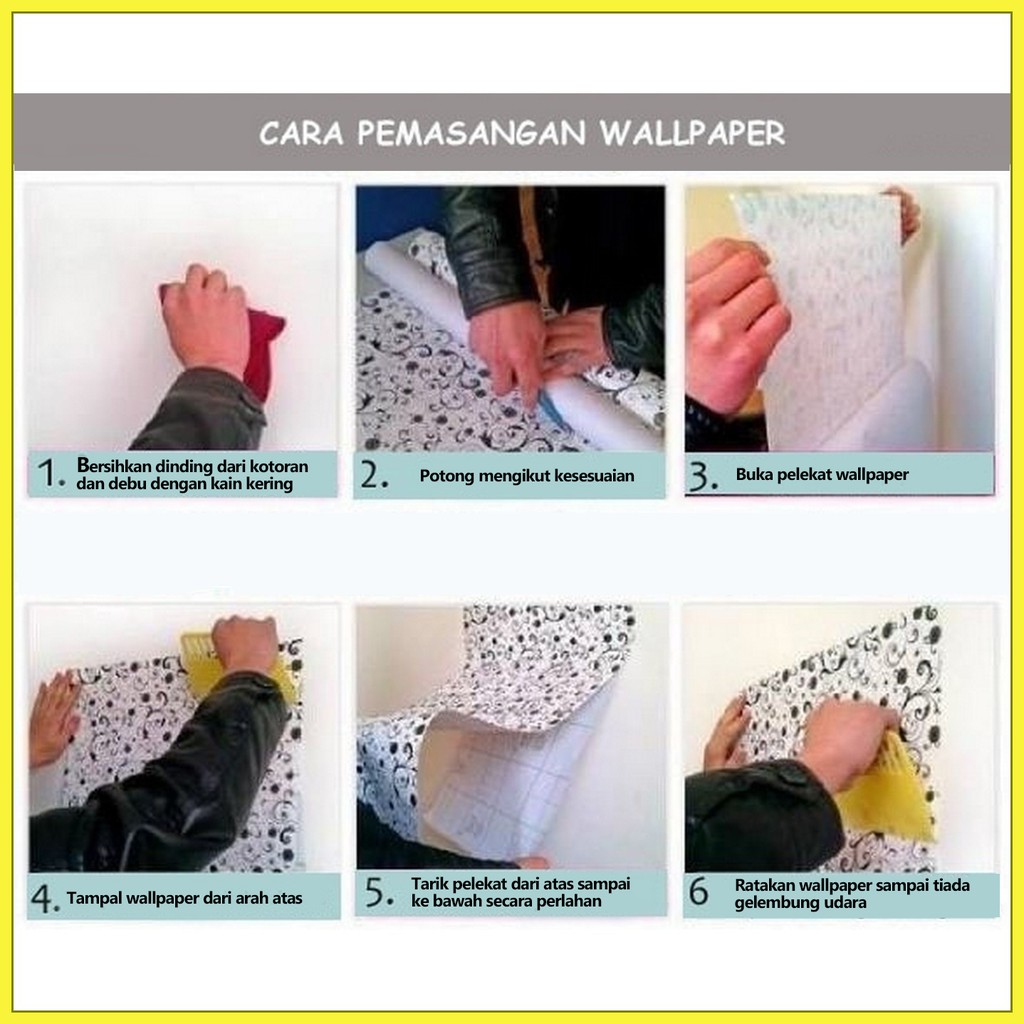 CARA PEMASANGAN WALLPAPER

1. Bersihkan dinding dari kotoran dan debu dengan kain kering

2. Potong mengikut kesesuaian

3. Buka pelekat wallpaper

4. Tampal wallpaper dari arah atas

5. Tarik pelekat dari atas sampai ke bawah secara perlahan

6 Ratakan wallpaper sampai tiada gelembung udara