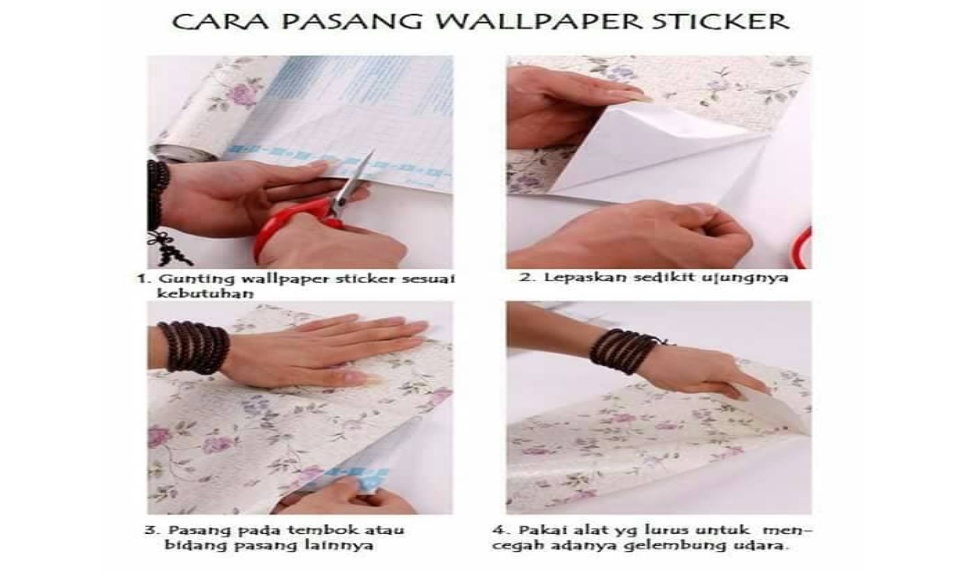 CARA PASANG WALLPAPER STICKER

1. Gunting wallpaper sticker sesuai kebutuhan

2. Lepaskan sedikit ujungnya

3. Pasang pada tembok atau bidang pasang lainnya

4. Pakai alat yg lurus untuk mencegah adanya gelembung udara.