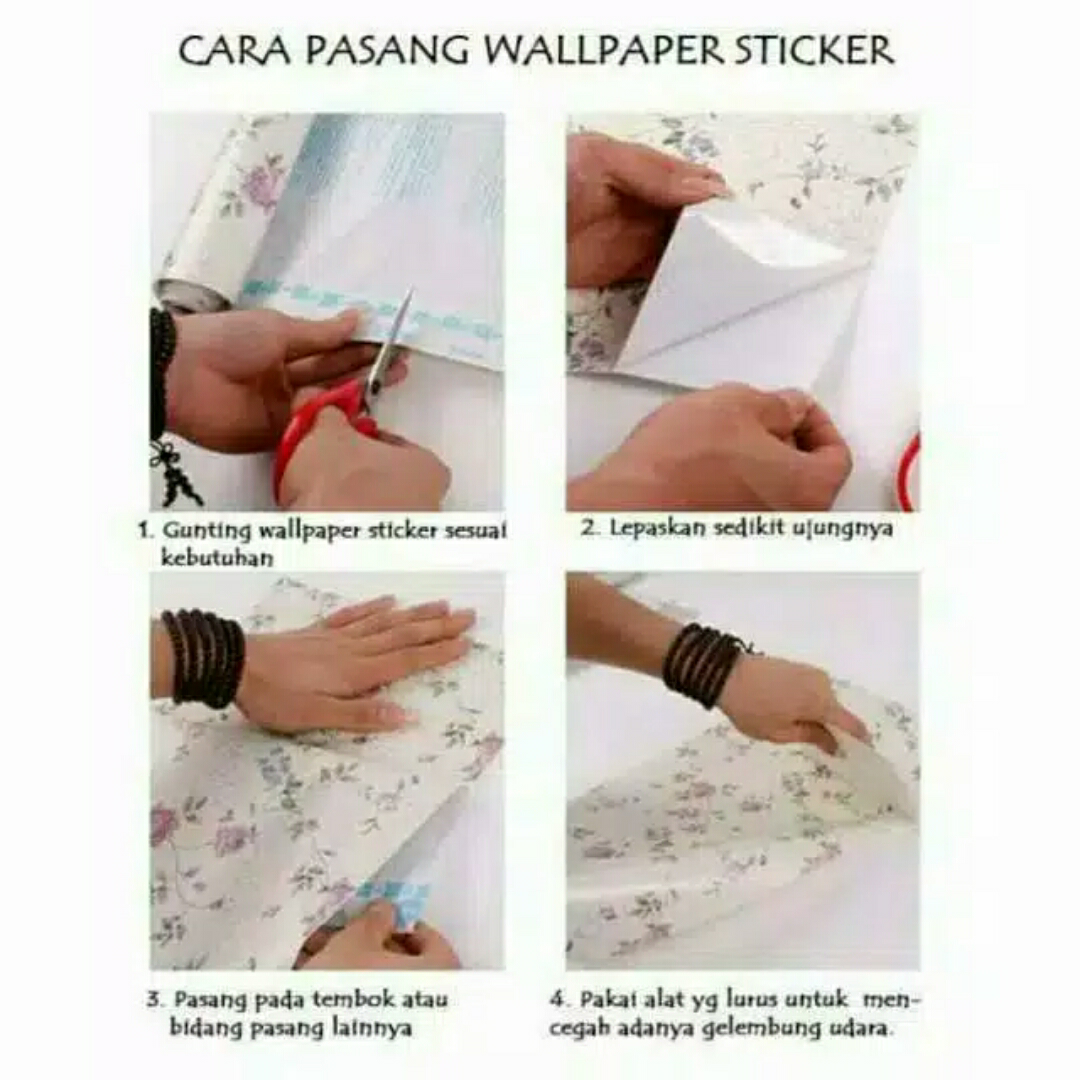 CARA PASANG WALLPAPER STICKER

1. Gunting wallpaper sticker sesuai kebutuhan

2. Lepaskan sedikit ujungnya

3. Pasang pada tembok atau bidang pasang lainnya

4. Pakai alat yg lurus untuk mencegah adanya gelembung udara.