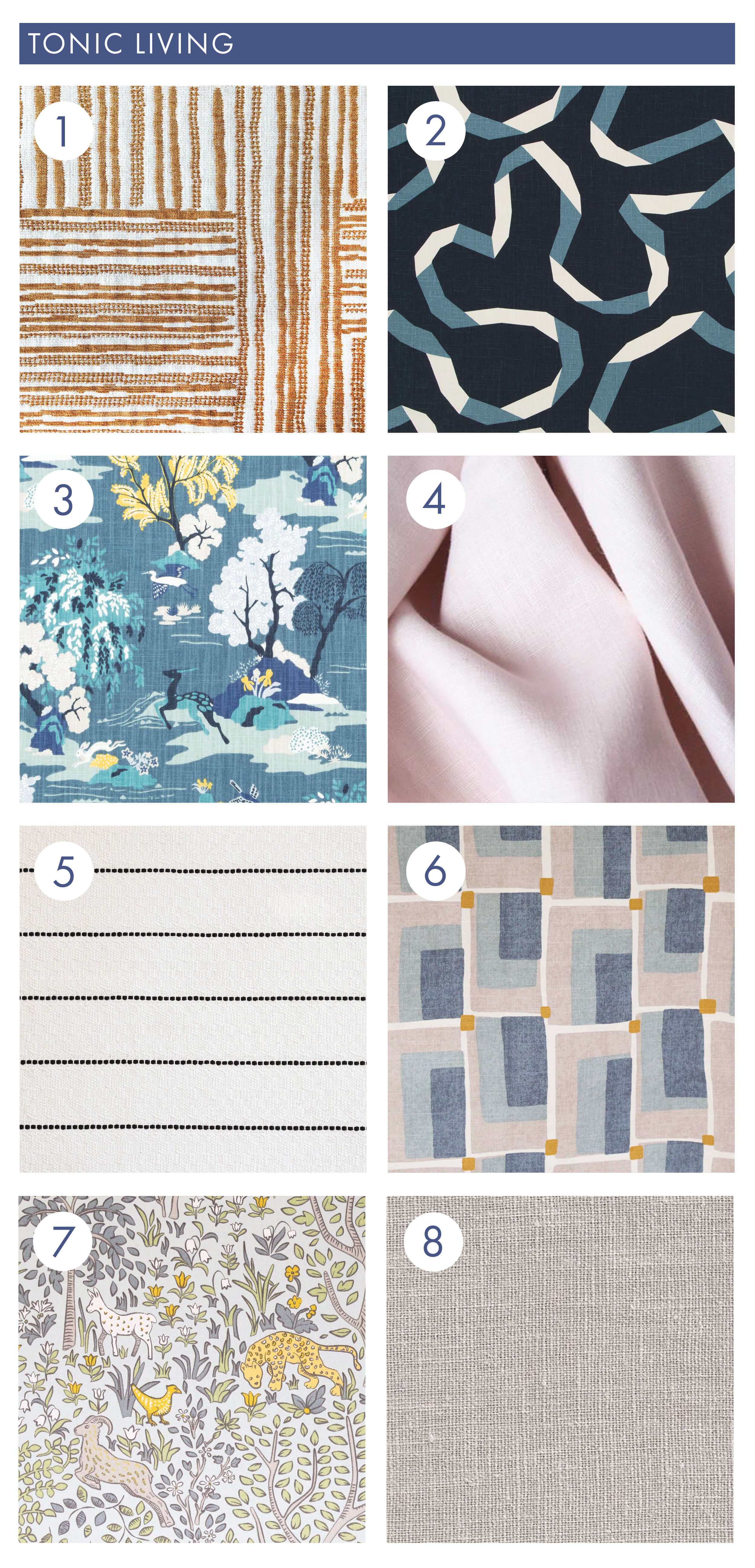 TONIC LIVING

1

2

3

4

5

6

7

8