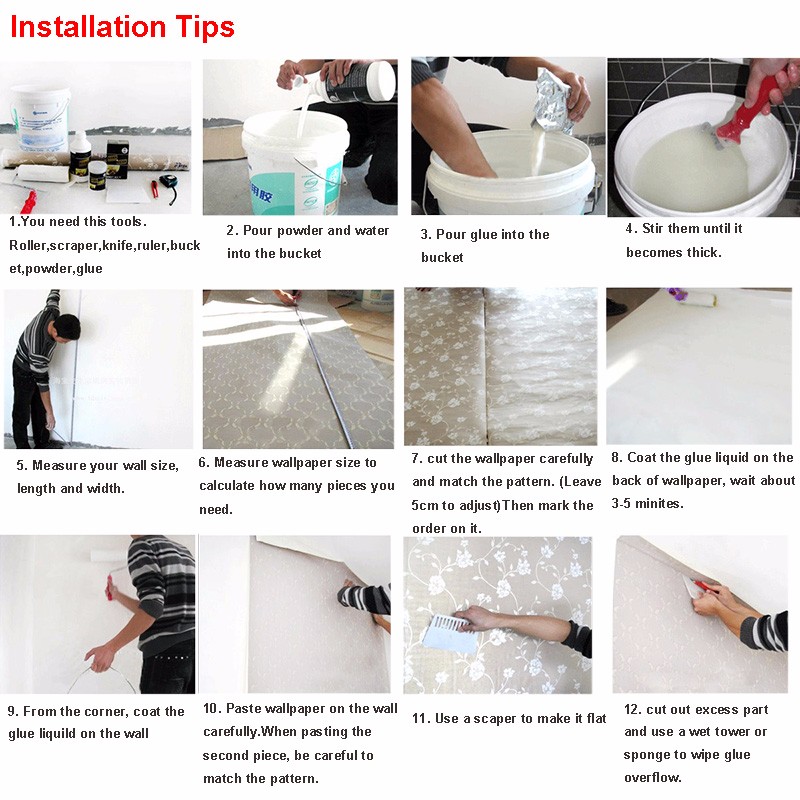 Installation Tips

1.You need this tools. Roller,scraper,knife,ruler,bucket,powder,glue

2. Pour powder and water into the bucket

3. Pour glue into the bucket

4. Stir them until it becomes thick.

5. Measure your wall size, length and width.

6. Measure wallpaper size to calculate how many pieces you need.

7. cut the wallpaper carefully and match the pattern. (Leave 5cm to adjust)Then mark the order on it.

8. Coat the glue liquid on the back of wallpaper, wait about 3-5 minites.

9. From the corner, coat the glue liquild on the wall

10. Paste wallpaper on the wall carefully.When pasting the second piece, be careful to match the pattern.

11. Use a scaper to make it flat

12. cut out excess part and use a wet tower or sponge to wipe glue overflow.