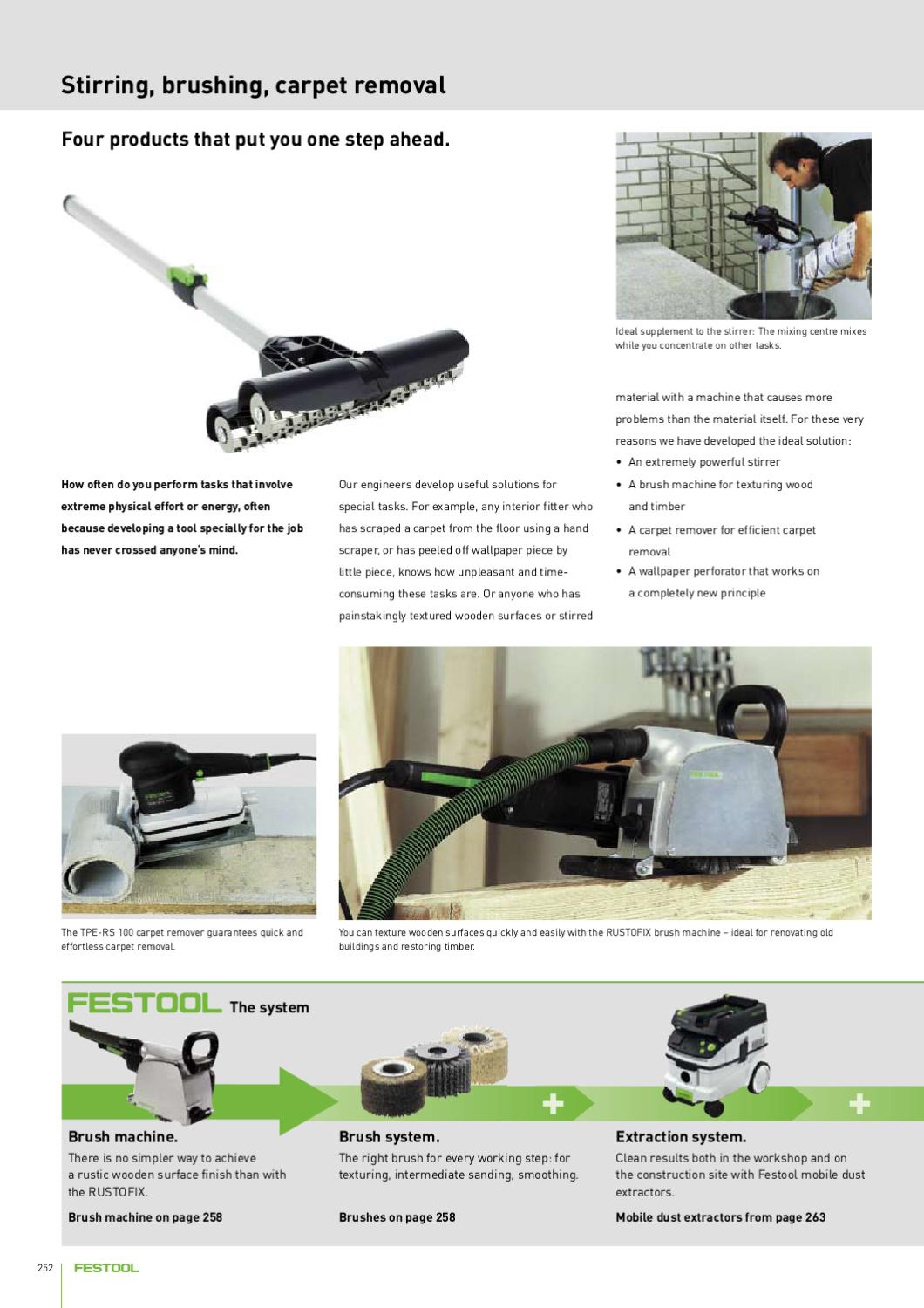 Stirring, brushing, carpet removal

Four products that put you one step ahead.

Ideal supplement to the stirrer: The mixing centre mixes while you concentrate on other tasks.

How often do you perform tasks that involve extreme physical effort or energy, often because developing a tool specially for the job has never crossed anyone's mind.

Our engineers develop useful solutions for special tasks. For example, any interior fitter who has scraped a carpet from the floor using a hand scraper, or has peeled off wallpaper piece by little piece, knows how unpleasant and time-consuming these tasks are. Or anyone who has painstakingly textured wooden surfaces or stirred material with a machine that causes more problems than the material itself. For these very reasons we have developed the ideal solution:

• An extremely powerful stirrer
• A brush machine for texturing wood and timber
• A carpet remover for efficient carpet removal
• A wallpaper perforator that works on a completely new principle

The TPE-RS 100 carpet remover guarantees quick and effortless carpet removal.

You can texture wooden surfaces quickly and easily with the RUSTOFIX brush machine – ideal for renovating old buildings and restoring timber.

FESTOOL The system

Brush machine.
There is no simpler way to achieve a rustic wooden surface finish than with the RUSTOFIX.
Brush machine on page 258

Brush system.
The right brush for every working step: for texturing, intermediate sanding, smoothing.
Brushes on page 258

Extraction system.
Clean results both in the workshop and on the construction site with Festool mobile dust extractors.
Mobile dust extractors from page 263

252 FESTOOL