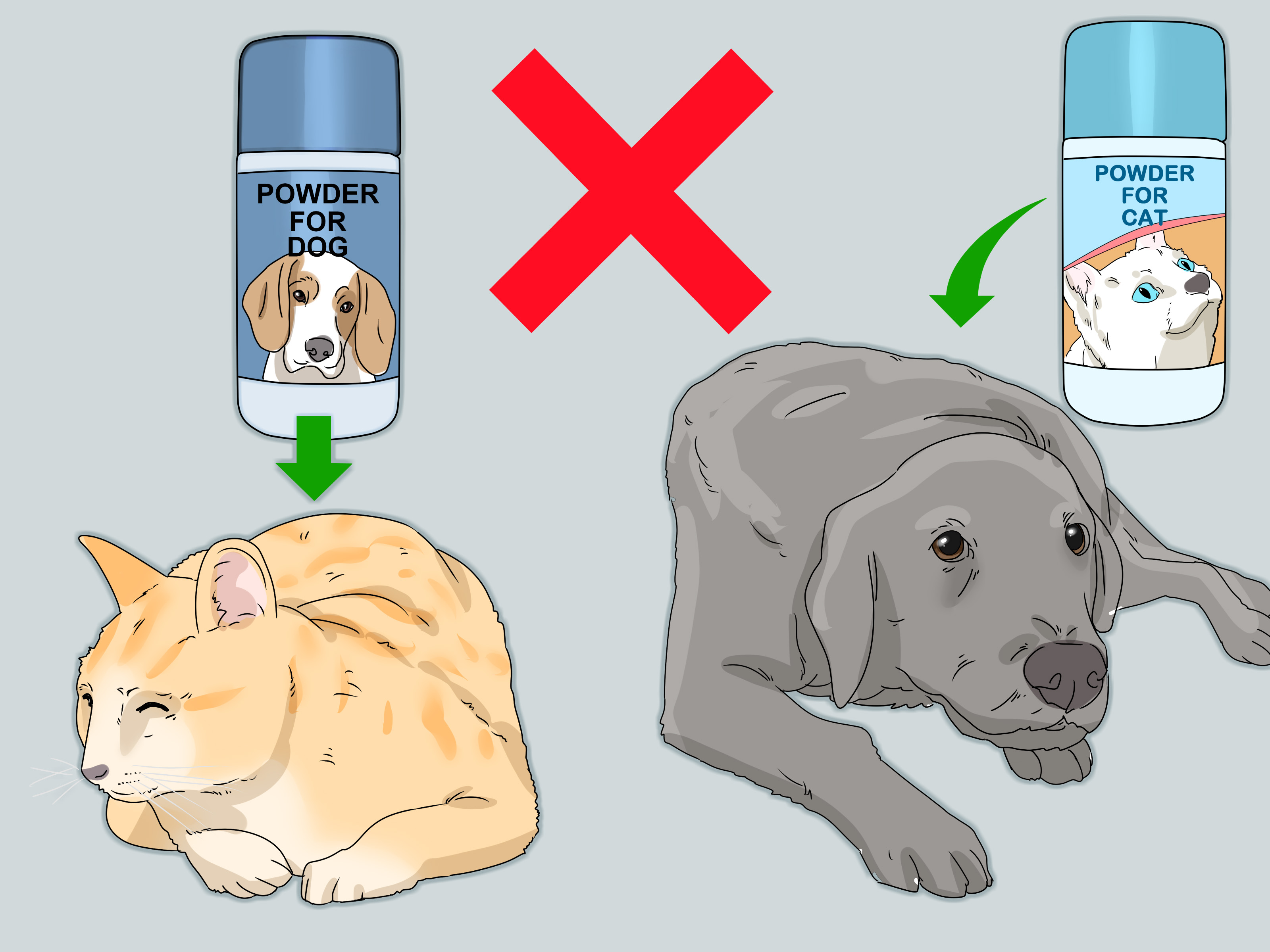 POWDER FOR DOG

POWDER FOR CAT