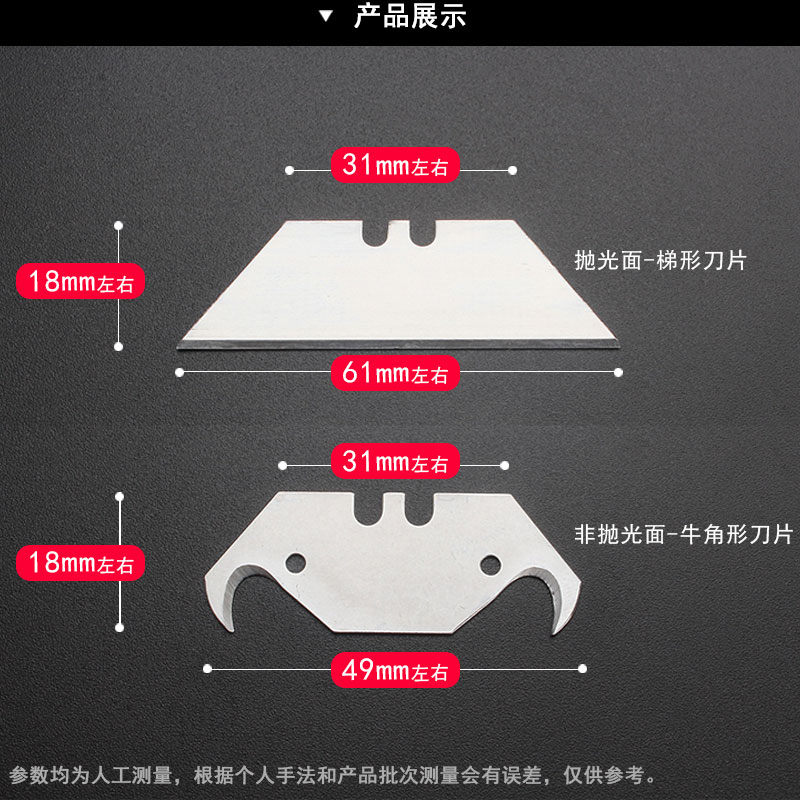 ▼ 产品展示

31mm左右

18mm左右

抛光面-梯形刀片

61mm左右

31mm左右

18mm左右

非抛光面-牛角形刀片

49mm左右

参数均为人工测量，根据个人手法和产品批次测量会有误差，仅供参考。