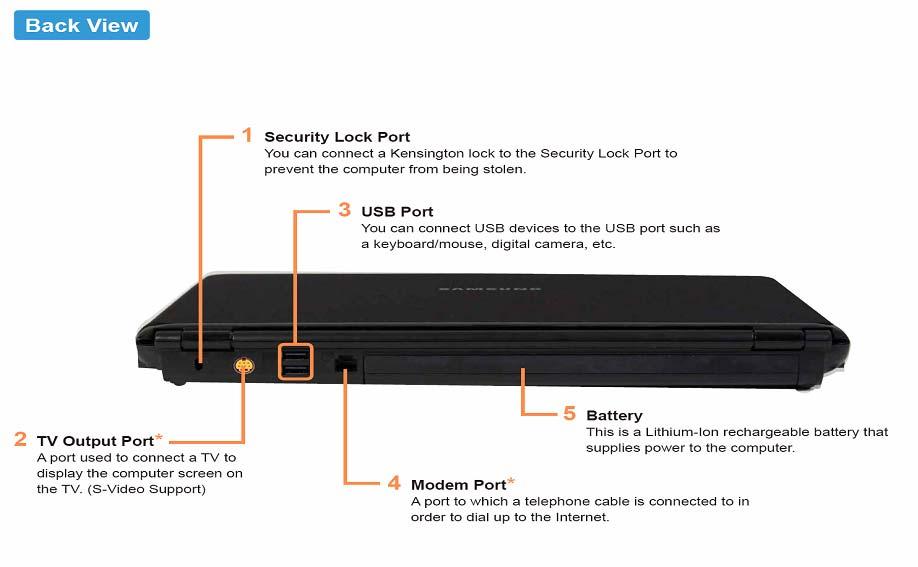 Back View

1 Security Lock Port
You can connect a Kensington lock to the Security Lock Port to prevent the computer from being stolen.

3 USB Port
You can connect USB devices to the USB port such as a keyboard/mouse, digital camera, etc.

SAMSUNG

2 TV Output Port*
A port used to connect a TV to display the computer screen on the TV. (S-Video Support)

5 Battery
This is a Lithium-Ion rechargeable battery that supplies power to the computer.

4 Modem Port*
A port to which a telephone cable is connected to in order to dial up to the Internet.