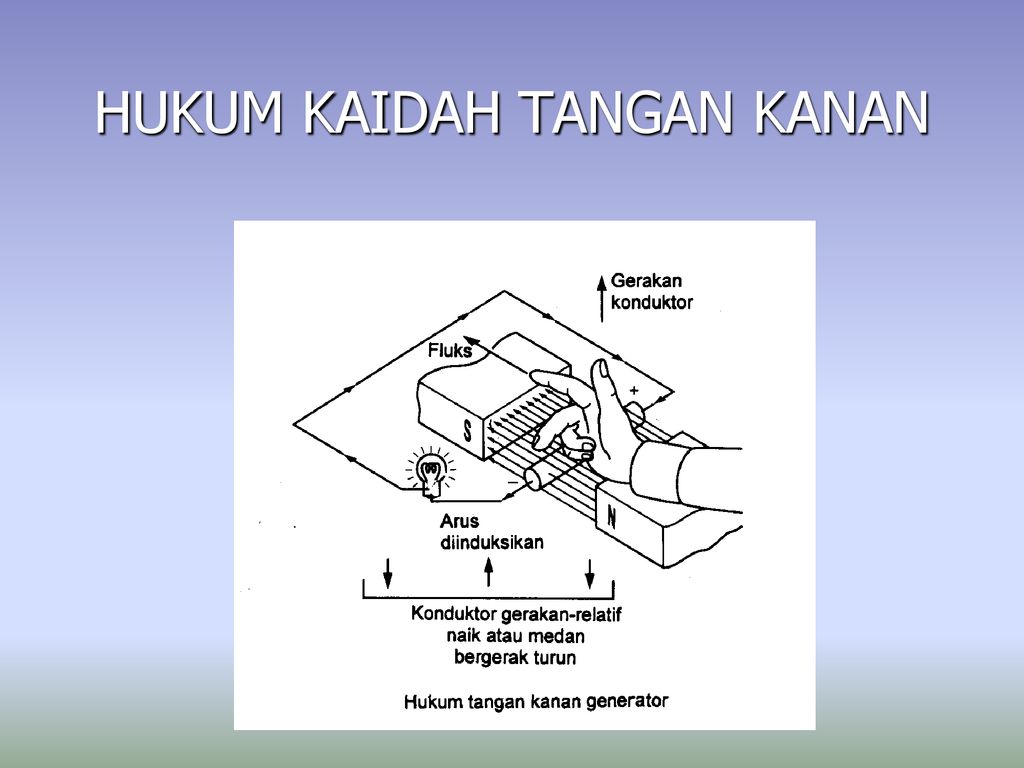 HUKUM KAIDAH TANGAN KANAN

Gerakan konduktor

Fluks

+

S

−

N

Arus diinduksikan

Konduktor gerakan-relatif naik atau medan bergerak turun

Hukum tangan kanan generator