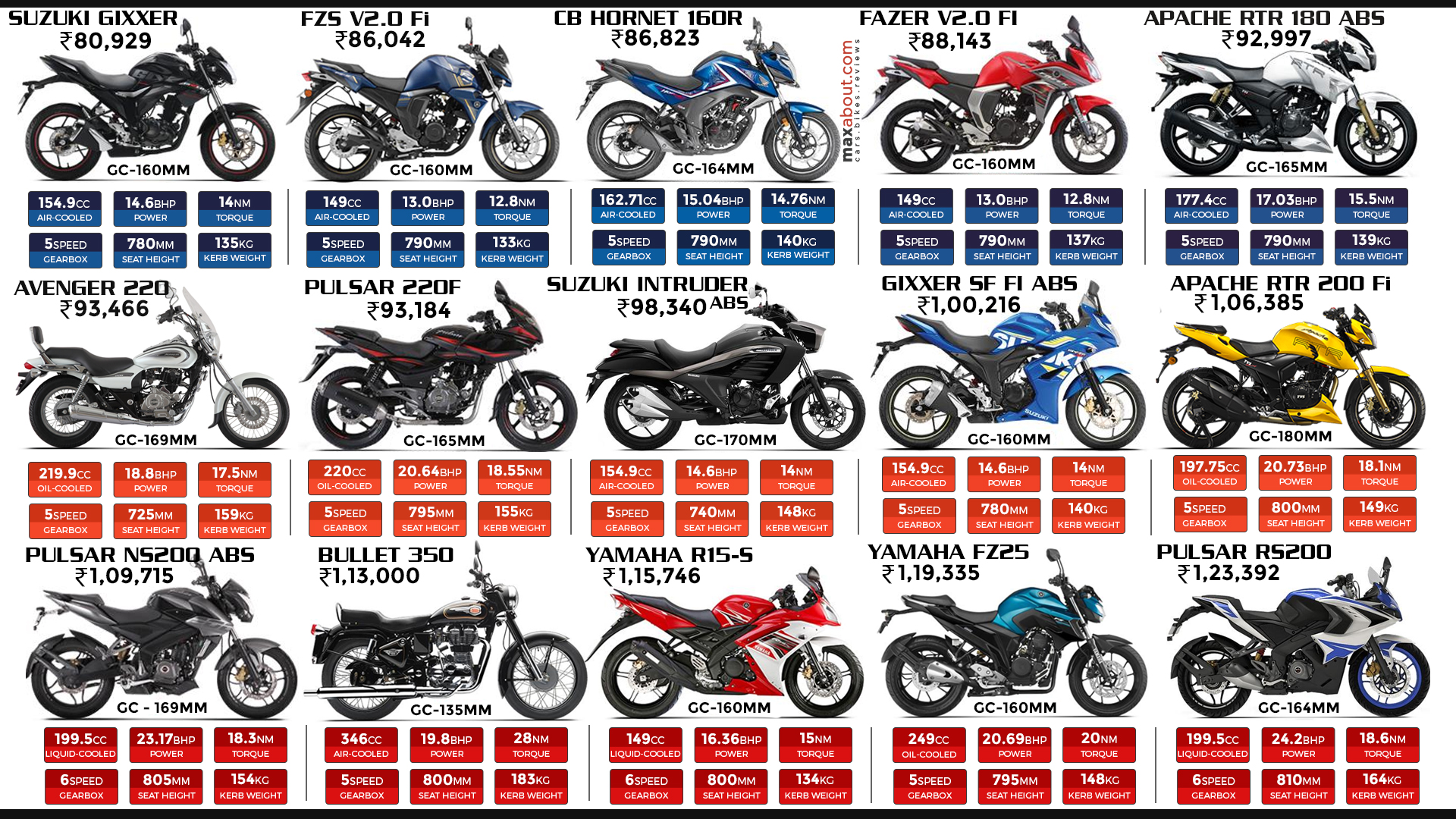 SUZUKI GIXXER
₹80,929
GC-160MM
154.9CC AIR-COOLED
14.6BHP POWER
14NM TORQUE
5SPEED GEARBOX
780MM SEAT HEIGHT
135KG KERB WEIGHT

FZS V2.0 Fi
₹86,042
GC-160MM
149CC AIR-COOLED
13.0BHP POWER
12.8NM TORQUE
5SPEED GEARBOX
790MM SEAT HEIGHT
133KG KERB WEIGHT

CB HORNET 160R
₹86,823
GC-164MM
162.71CC AIR-COOLED
15.04BHP POWER
14.76NM TORQUE
5SPEED GEARBOX
790MM SEAT HEIGHT
140KG KERB WEIGHT

maxabout.com
cars.bikes.reviews

FAZER V2.0 FI
₹88,143
GC-160MM
149CC AIR-COOLED
13.0BHP POWER
12.8NM TORQUE
5SPEED GEARBOX
790MM SEAT HEIGHT
137KG KERB WEIGHT

APACHE RTR 180 ABS
₹92,997
GC-165MM
177.4CC AIR-COOLED
17.03BHP POWER
15.5NM TORQUE
5SPEED GEARBOX
790MM SEAT HEIGHT
139KG KERB WEIGHT

AVENGER 220
₹93,466
GC-169MM
219.9CC OIL-COOLED
18.8BHP POWER
17.5NM TORQUE
5SPEED GEARBOX
725MM SEAT HEIGHT
159KG KERB WEIGHT

PULSAR 220F
₹93,184
GC-165MM
220CC OIL-COOLED
20.64BHP POWER
18.55NM TORQUE
5SPEED GEARBOX
795MM SEAT HEIGHT
155KG KERB WEIGHT

SUZUKI INTRUDER
₹98,340 ABS
GC-170MM
154.9CC AIR-COOLED
14.6BHP POWER
14NM TORQUE
5SPEED GEARBOX
740MM SEAT HEIGHT
148KG KERB WEIGHT

GIXXER SF FI ABS
₹1,00,216
GC-160MM
154.9CC AIR-COOLED
14.6BHP POWER
14NM TORQUE
5SPEED GEARBOX
780MM SEAT HEIGHT
140KG KERB WEIGHT

APACHE RTR 200 Fi
₹1,06,385
GC-180MM
197.75CC OIL-COOLED
20.73BHP POWER
18.1NM TORQUE
5SPEED GEARBOX
800MM SEAT HEIGHT
149KG KERB WEIGHT

PULSAR NS200 ABS
₹1,09,715
GC - 169MM
199.5CC LIQUID-COOLED
23.17BHP POWER
18.3NM TORQUE
6SPEED GEARBOX
805MM SEAT HEIGHT
154KG KERB WEIGHT

BULLET 350
₹1,13,000
GC-135MM
346CC AIR-COOLED
19.8BHP POWER
28NM TORQUE
5SPEED GEARBOX
800MM SEAT HEIGHT
183KG KERB WEIGHT

YAMAHA R15-S
₹1,15,746
GC-160MM
149CC LIQUID-COOLED
16.36BHP POWER
15NM TORQUE
6SPEED GEARBOX
800MM SEAT HEIGHT
134KG KERB WEIGHT

YAMAHA FZ25
₹1,19,335
GC-160MM
249CC OIL-COOLED
20.69BHP POWER
20NM TORQUE
5SPEED GEARBOX
795MM SEAT HEIGHT
148KG KERB WEIGHT

PULSAR RS200
₹1,23,392
GC-164MM
199.5CC LIQUID-COOLED
24.2BHP POWER
18.6NM TORQUE
6SPEED GEARBOX
810MM SEAT HEIGHT
164KG KERB WEIGHT