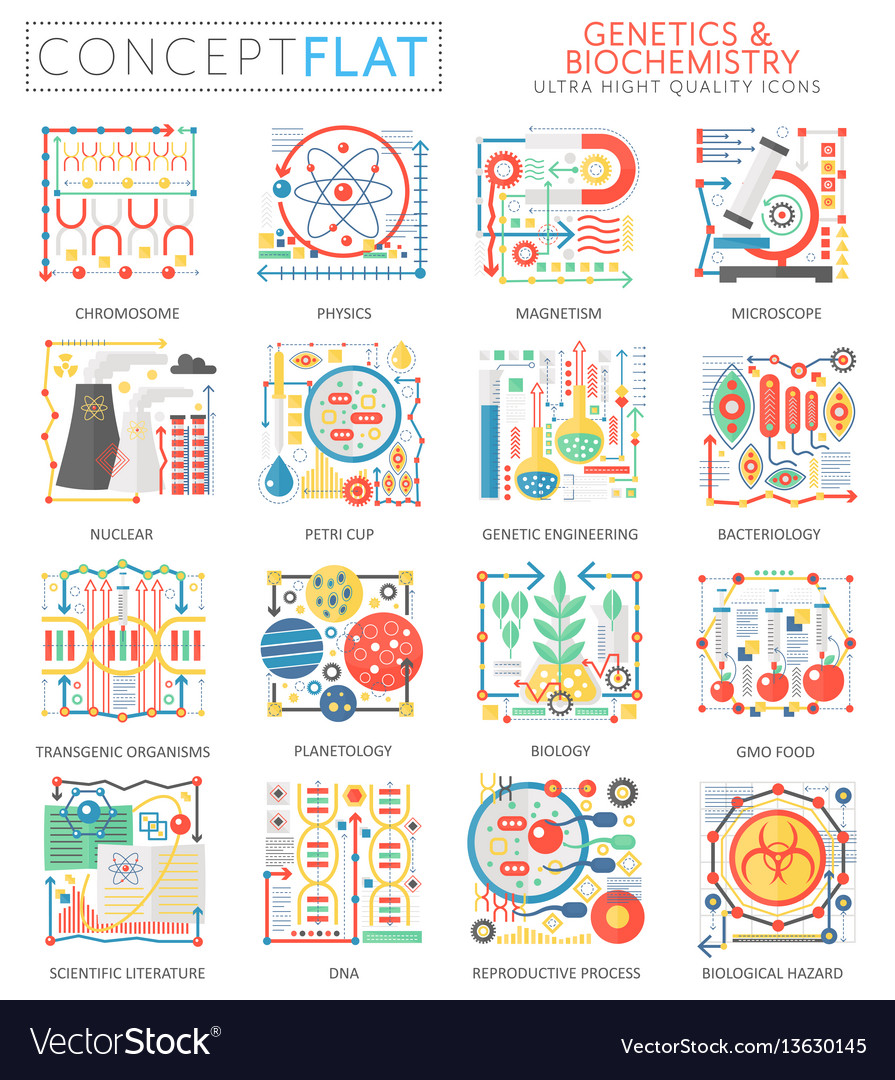 CONCEPT FLAT

GENETICS & BIOCHEMISTRY
ULTRA HIGHT QUALITY ICONS

CHROMOSOME
PHYSICS
MAGNETISM
MICROSCOPE

NUCLEAR
PETRI CUP
GENETIC ENGINEERING
BACTERIOLOGY

TRANSGENIC ORGANISMS
PLANETOLOGY
BIOLOGY
GMO FOOD

SCIENTIFIC LITERATURE
DNA
REPRODUCTIVE PROCESS
BIOLOGICAL HAZARD

VectorStock®
VectorStock.com/13630145