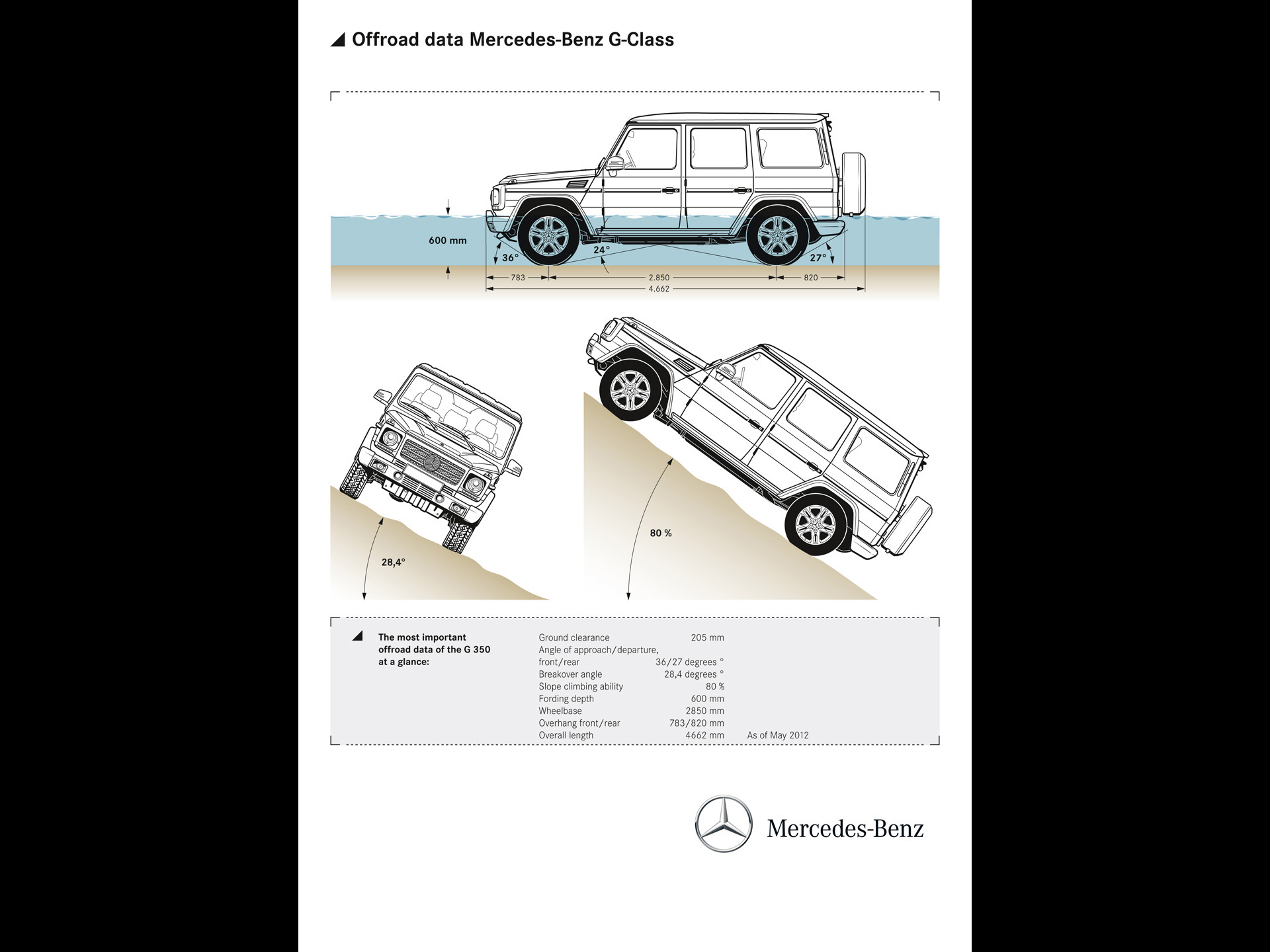 Offroad data Mercedes-Benz G-Class

600 mm
36°
24°
27°
783
2.850
820
4.662

28,4°

80 %

The most important offroad data of the G 350 at a glance:

| | |
|---|---|
| Ground clearance | 205 mm |
| Angle of approach/departure, front/rear | 36/27 degrees ° |
| Breakover angle | 28,4 degrees ° |
| Slope climbing ability | 80 % |
| Fording depth | 600 mm |
| Wheelbase | 2850 mm |
| Overhang front/rear | 783/820 mm |
| Overall length | 4662 mm |

As of May 2012

Mercedes-Benz