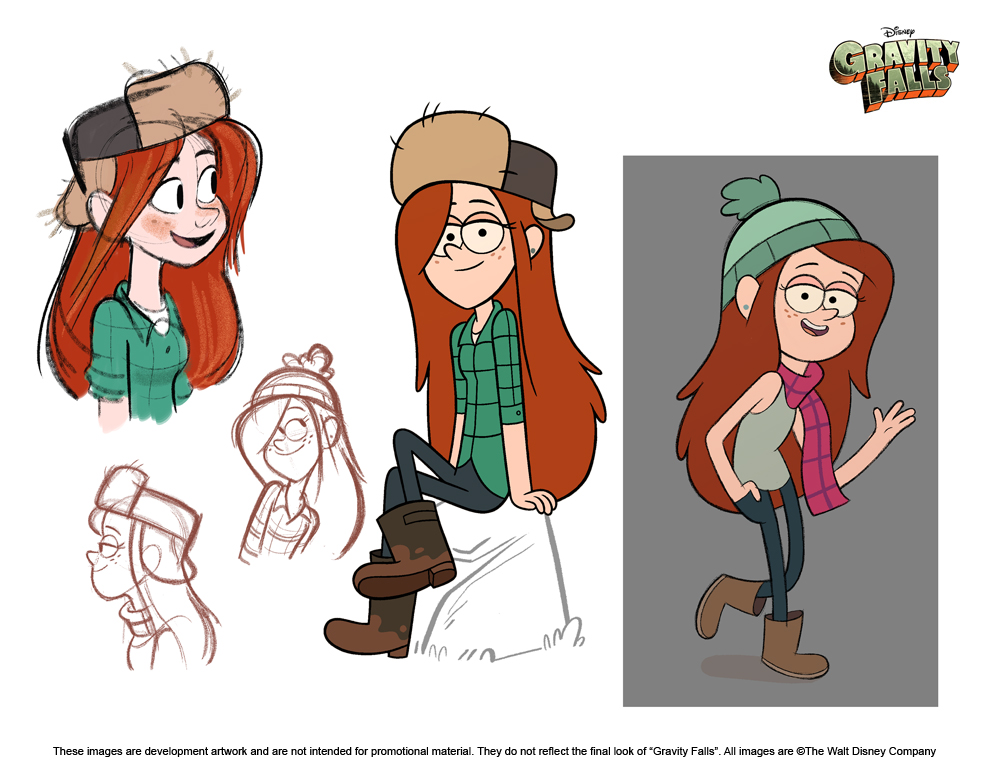 Disney
GRAVITY FALLS

These images are development artwork and are not intended for promotional material. They do not reflect the final look of "Gravity Falls". All images are ©The Walt Disney Company