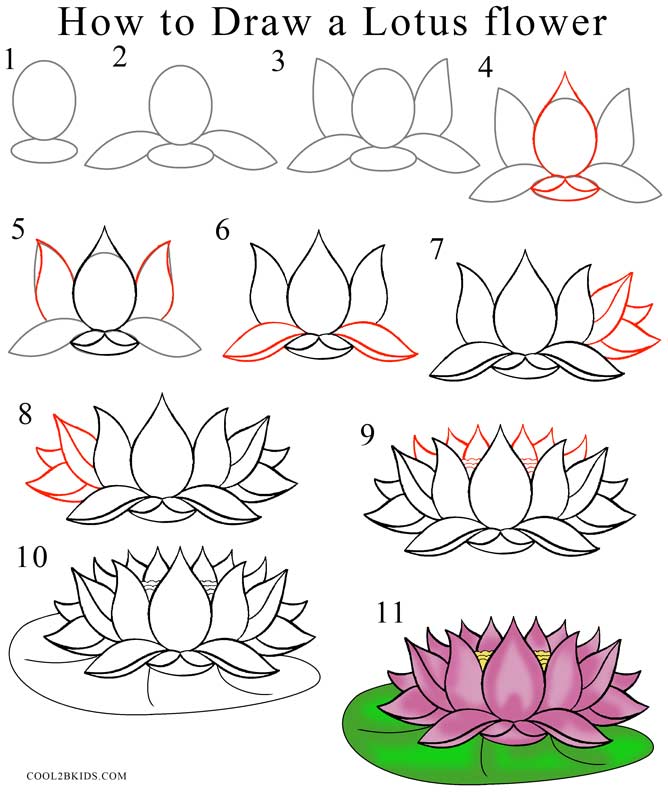 How to Draw a Lotus flower

1

2

3

4

5

6

7

8

9

10

11

COOL2BKIDS.COM