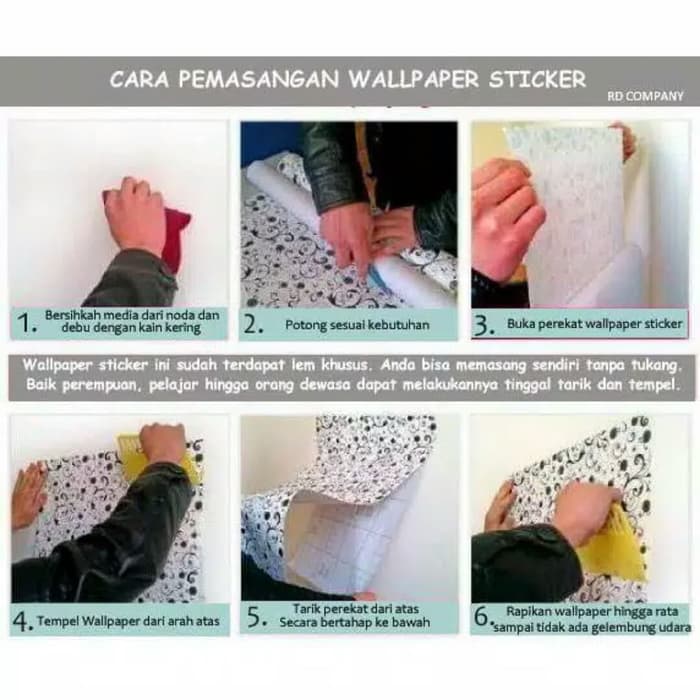 CARA PEMASANGAN WALLPAPER STICKER

RD COMPANY

1. Bersihkah media dari noda dan debu dengan kain kering

2. Potong sesuai kebutuhan

3. Buka perekat wallpaper sticker

Wallpaper sticker ini sudah terdapat lem khusus. Anda bisa memasang sendiri tanpa tukang. Baik perempuan, pelajar hingga orang dewasa dapat melakukannya tinggal tarik dan tempel.

4. Tempel Wallpaper dari arah atas

5. Tarik perekat dari atas Secara bertahap ke bawah

6. Rapikan wallpaper hingga rata sampai tidak ada gelembung udara