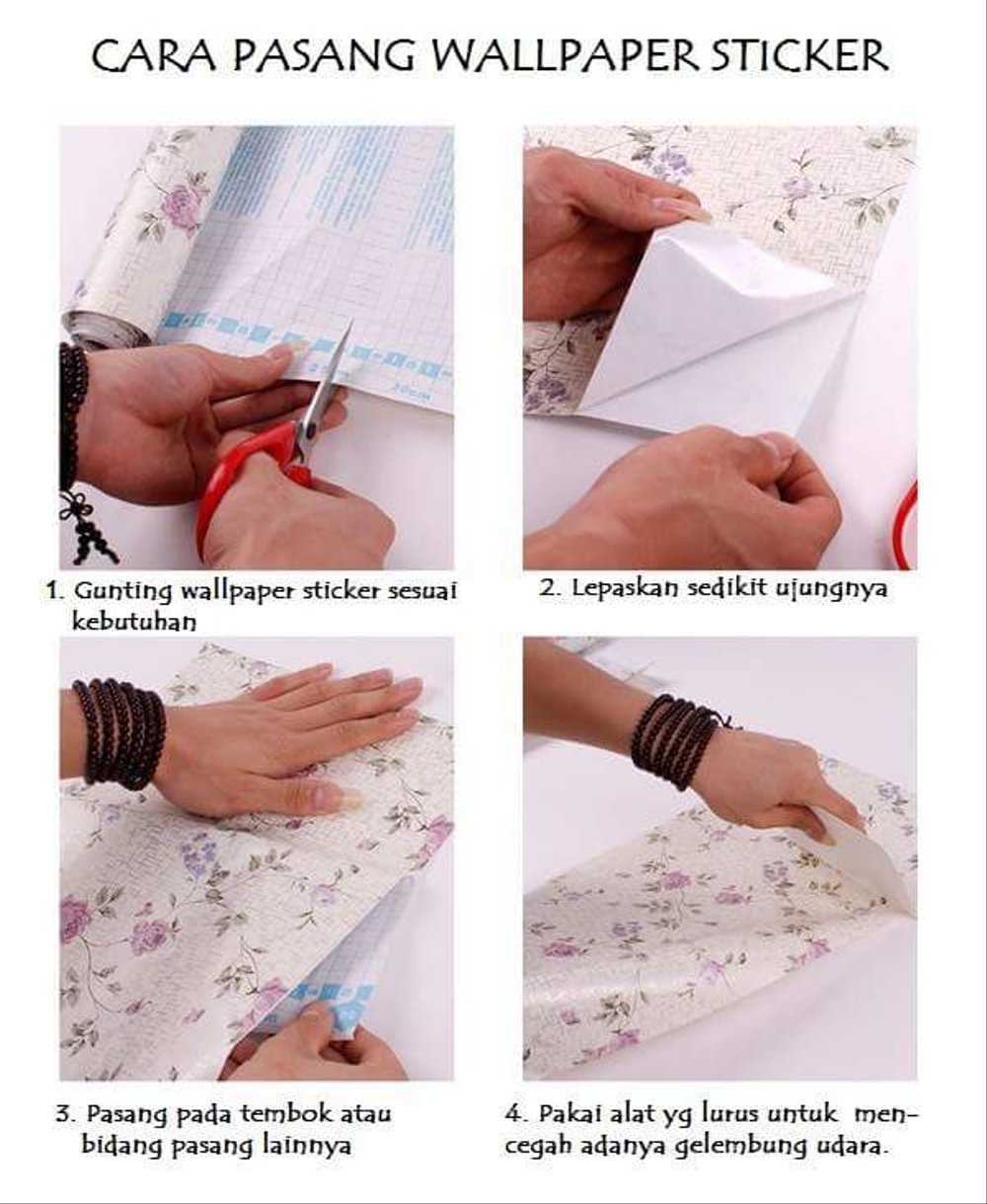 CARA PASANG WALLPAPER STICKER

1. Gunting wallpaper sticker sesuai kebutuhan

2. Lepaskan sedikit ujungnya

3. Pasang pada tembok atau bidang pasang lainnya

4. Pakai alat yg lurus untuk mencegah adanya gelembung udara.