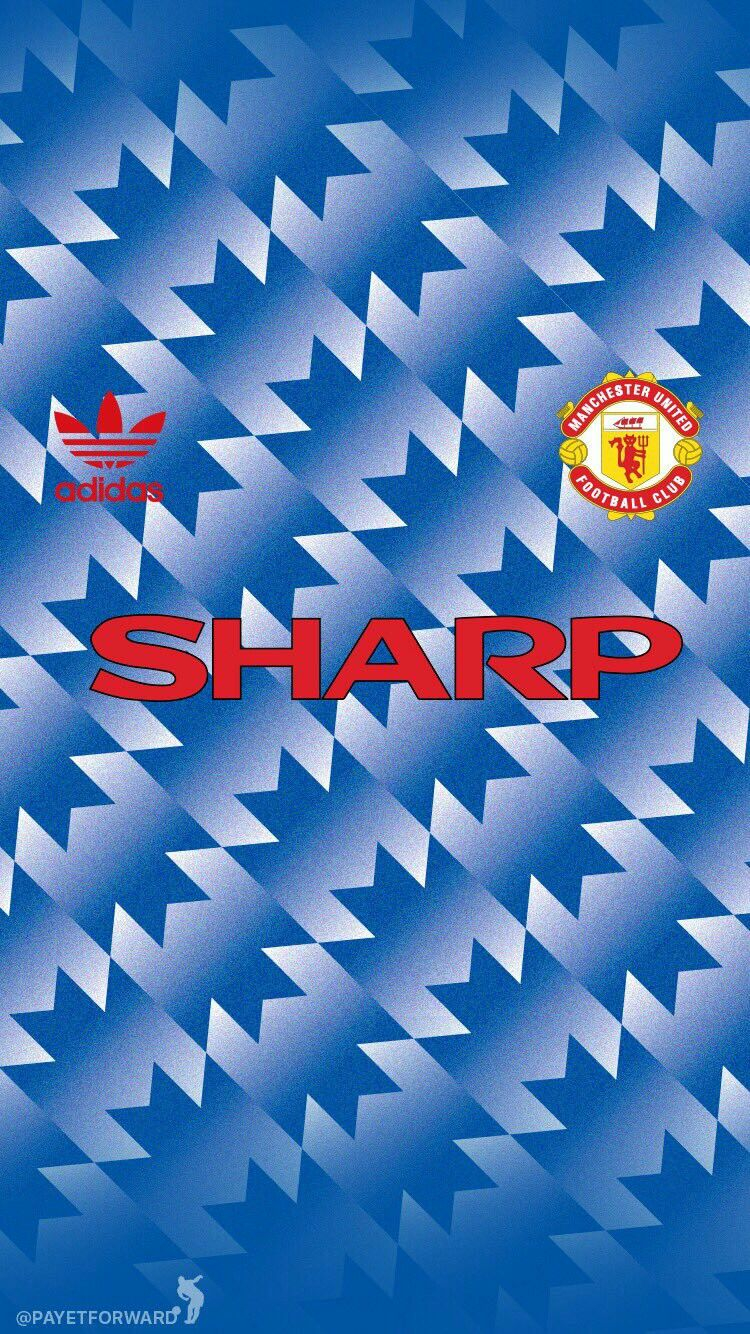 adidas

MANCHESTER UNITED
FOOTBALL CLUB

SHARP

@PAYETFORWARD